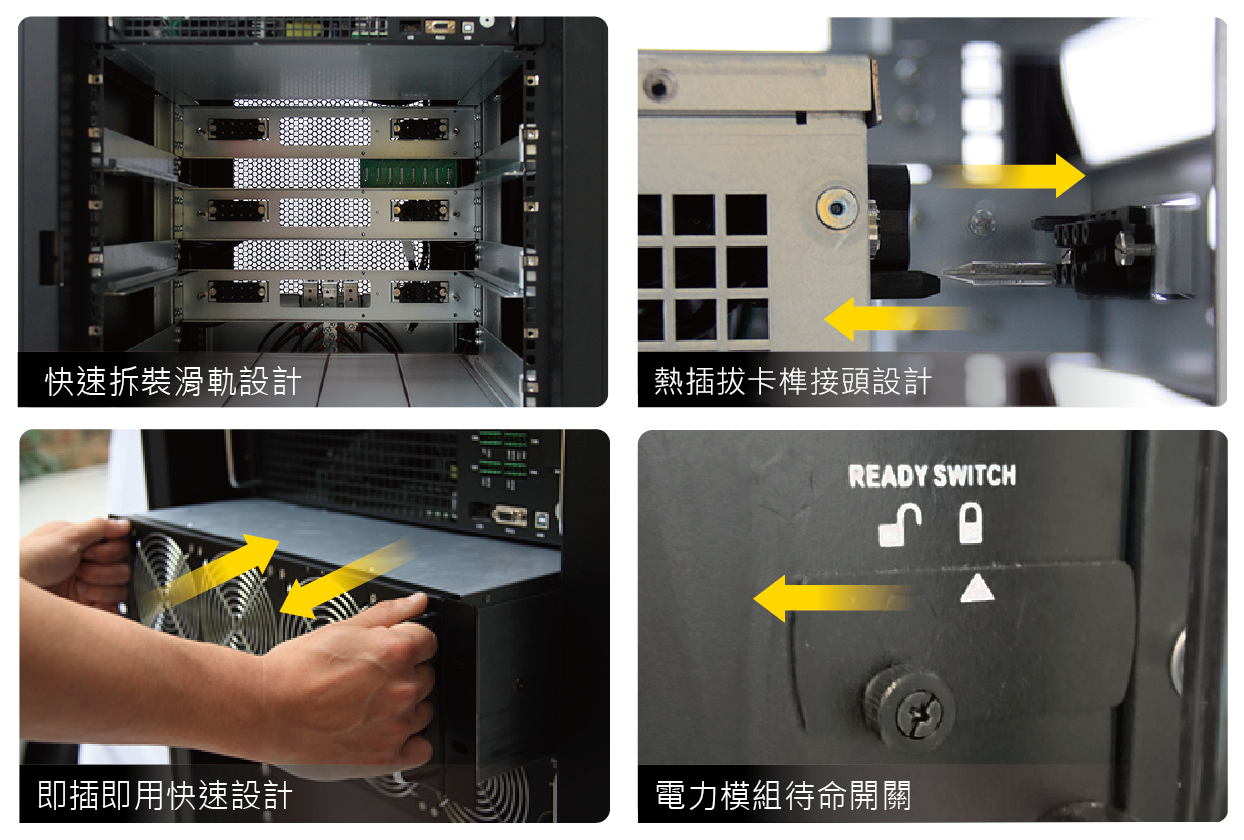 快速拆裝滑軌設計

熱插拔卡榫接頭設計

即插即用快速設計

READY SWITCH

電力模組待命開關